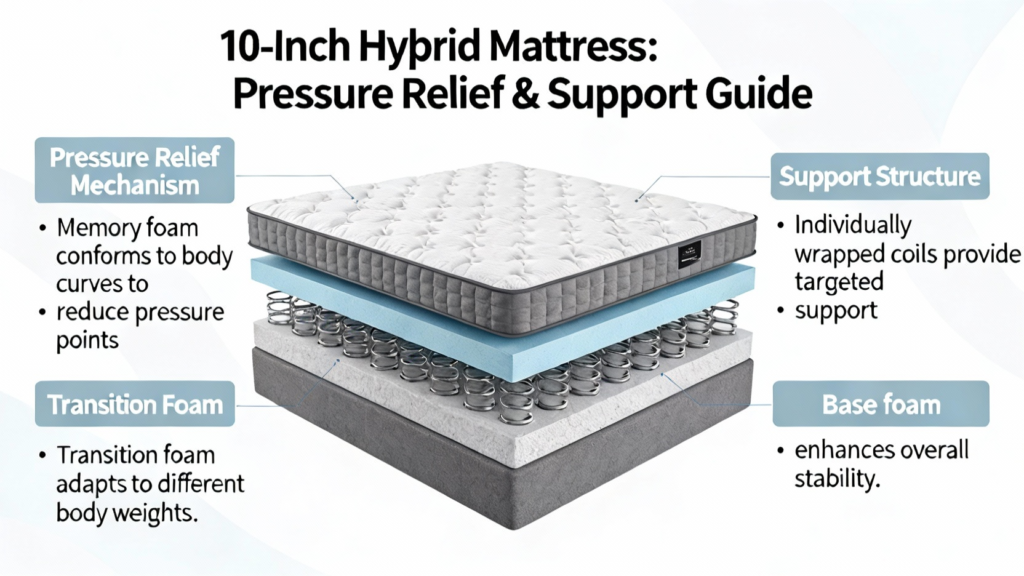 10-Inch Hybrid Mattress:
Pressure Relief & Support Guide

Pressure Relief Mechanism

• Memory foam conforms to body curves to
• reduce pressure points

Transition Foam

• Transition foam adapts to different body weights.

Support Structure

• Individually wrapped coils provide targeted
• support

Base foam

• enhances overall stability.