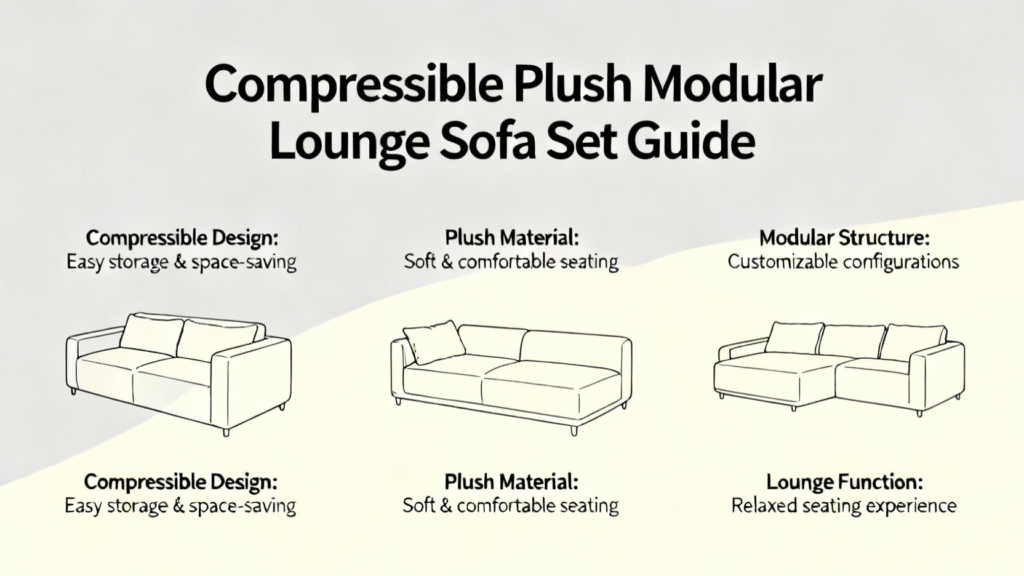 Compressible Plush Modular Lounge Sofa Set Guide

Compressible Design:
Easy storage & space-saving

Plush Material:
Soft & comfortable seating

Modular Structure:
Customizable configurations

Compressible Design:
Easy storage & space-saving

Plush Material:
Soft & comfortable seating

Lounge Function:
Relaxed seating experience