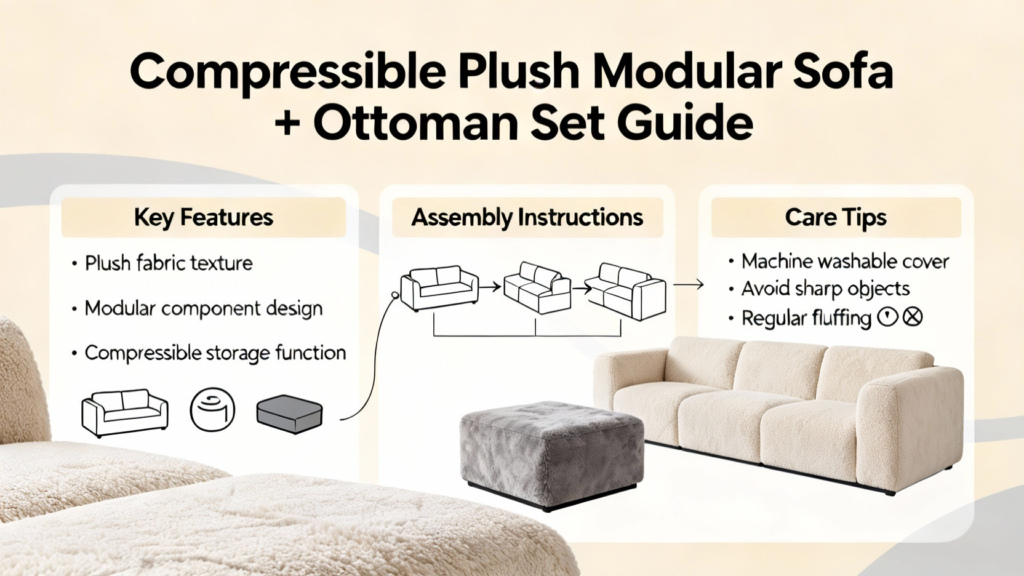 Compressible Plush Modular Sofa + Ottoman Set Guide

Key Features

• Plush fabric texture

• Modular component design

• Compressible storage function

Assembly Instructions

Care Tips

• Machine washable cover

• Avoid sharp objects

• Regular fluffing